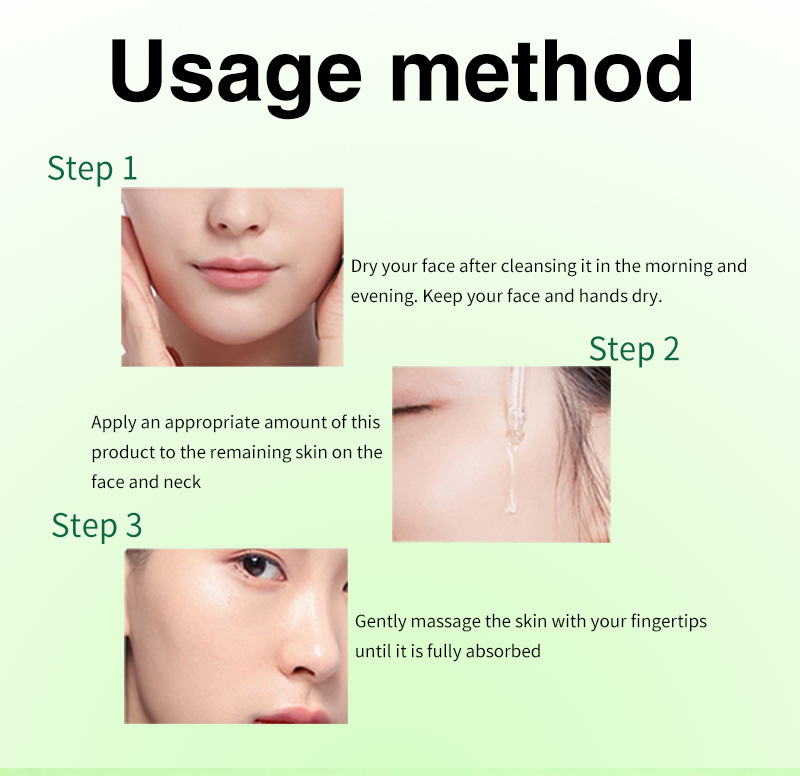 Usage method

Step 1

Dry your face after cleansing it in the morning and evening. Keep your face and hands dry.

Step 2

Apply an appropriate amount of this product to the remaining skin on the face and neck

Step 3

Gently massage the skin with your fingertips until it is fully absorbed